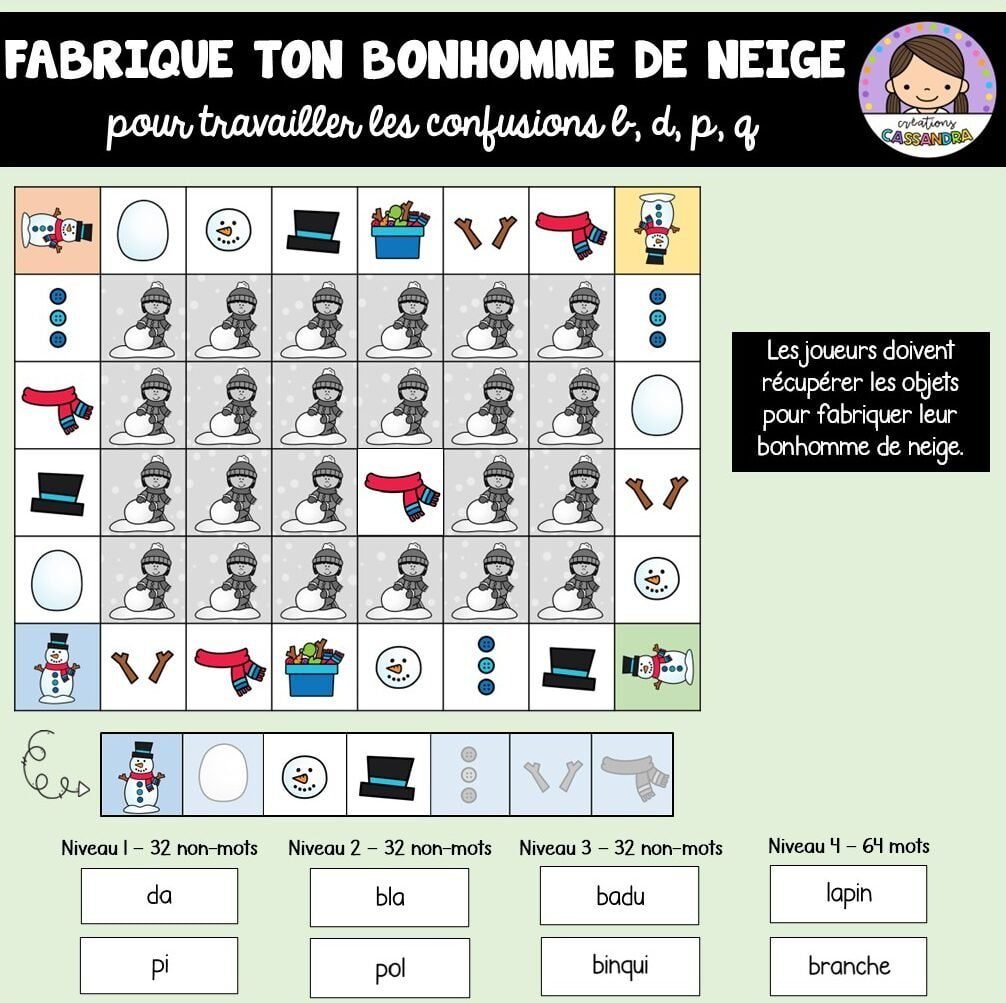 FABRIQUE TON BONHOMME DE NEIGE

pour travailler les confusions b, d, p, q

créations CASSANDRA

Les joueurs doivent récupérer les objets pour fabriquer leur bonhomme de neige.

Niveau 1 – 32 non-mots
da
pi

Niveau 2 – 32 non-mots
bla
pol

Niveau 3 – 32 non-mots
badu
binqui

Niveau 4 – 64 mots
lapin
branche