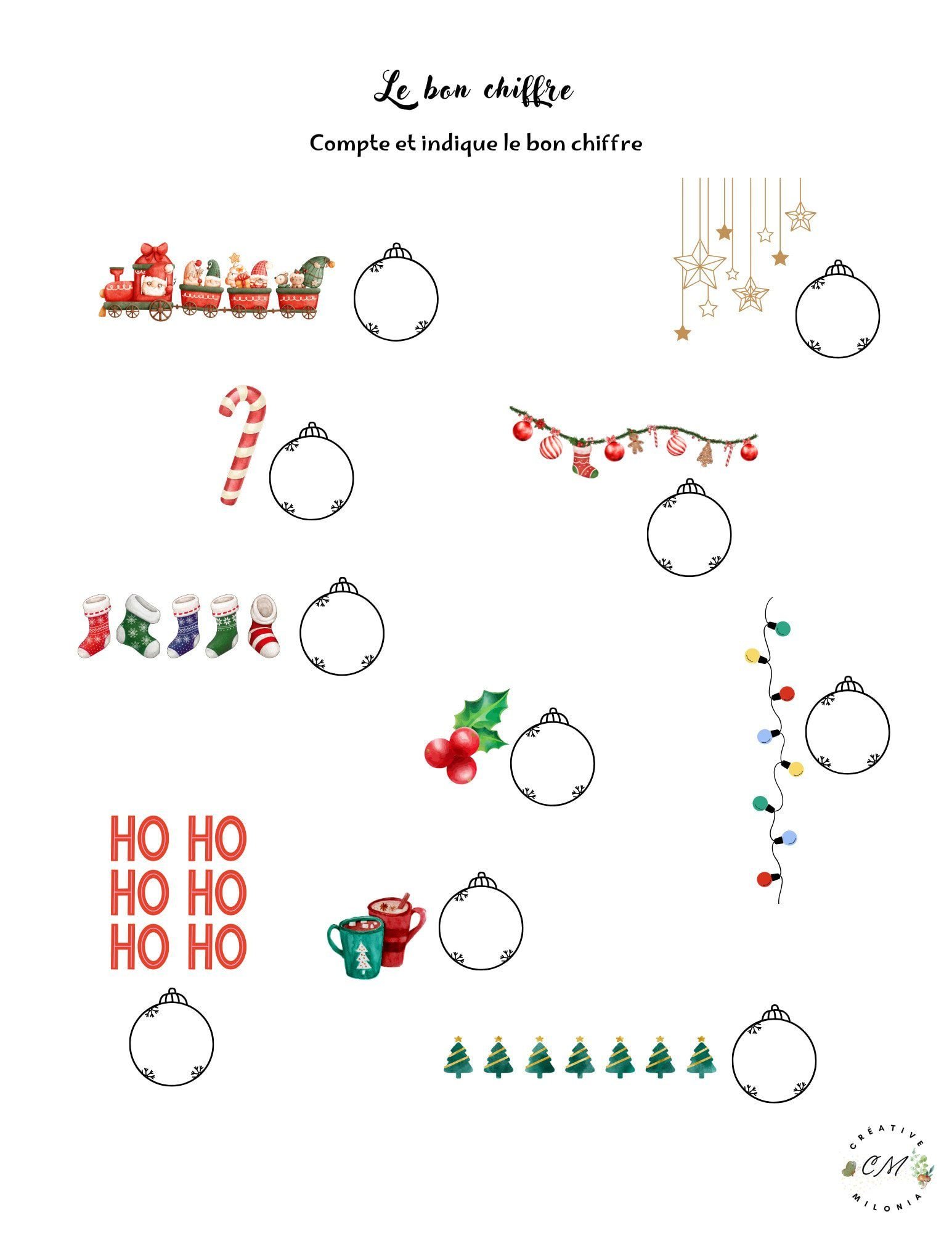 Le bon chiffre

Compte et indique le bon chiffre

HO HO
HO HO
HO HO

CRÉATIVE
CM
MILONIA