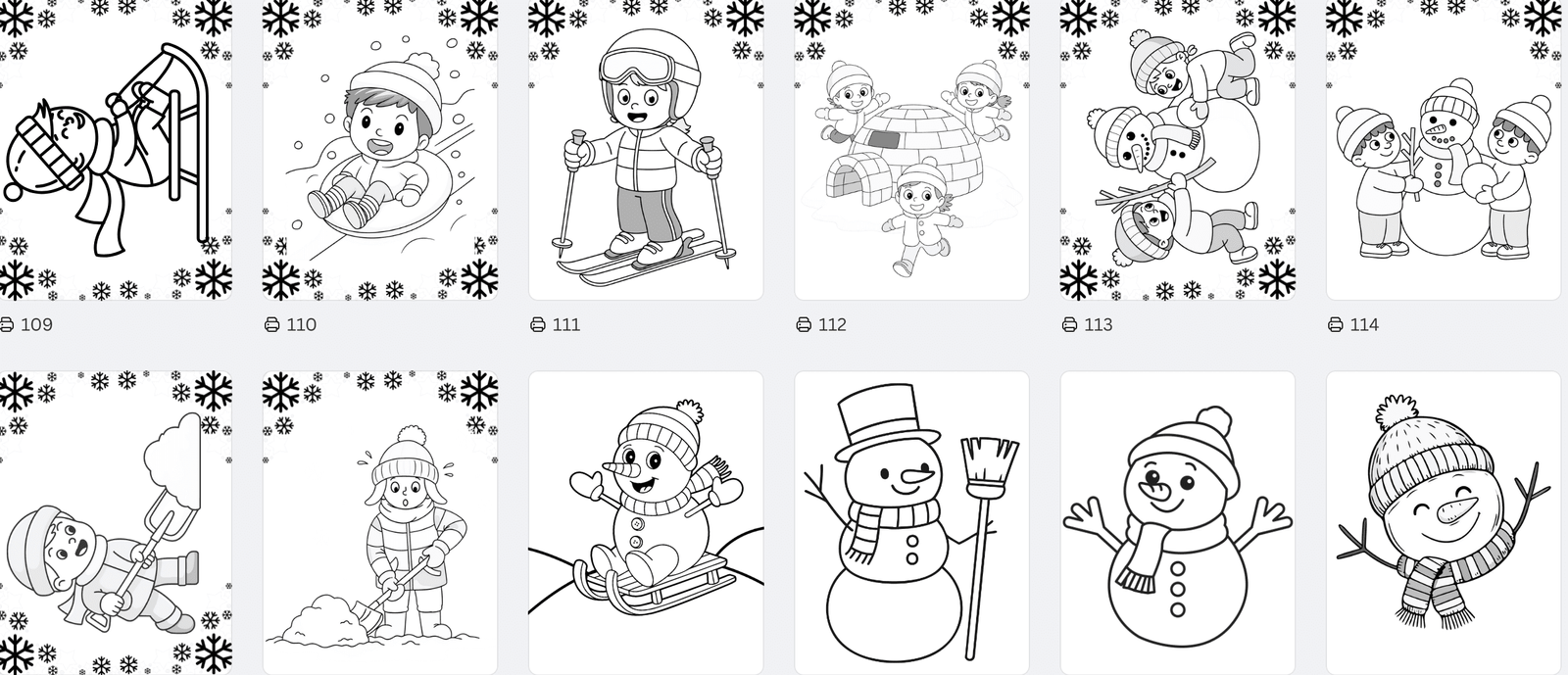 109

110

111

112

113

114